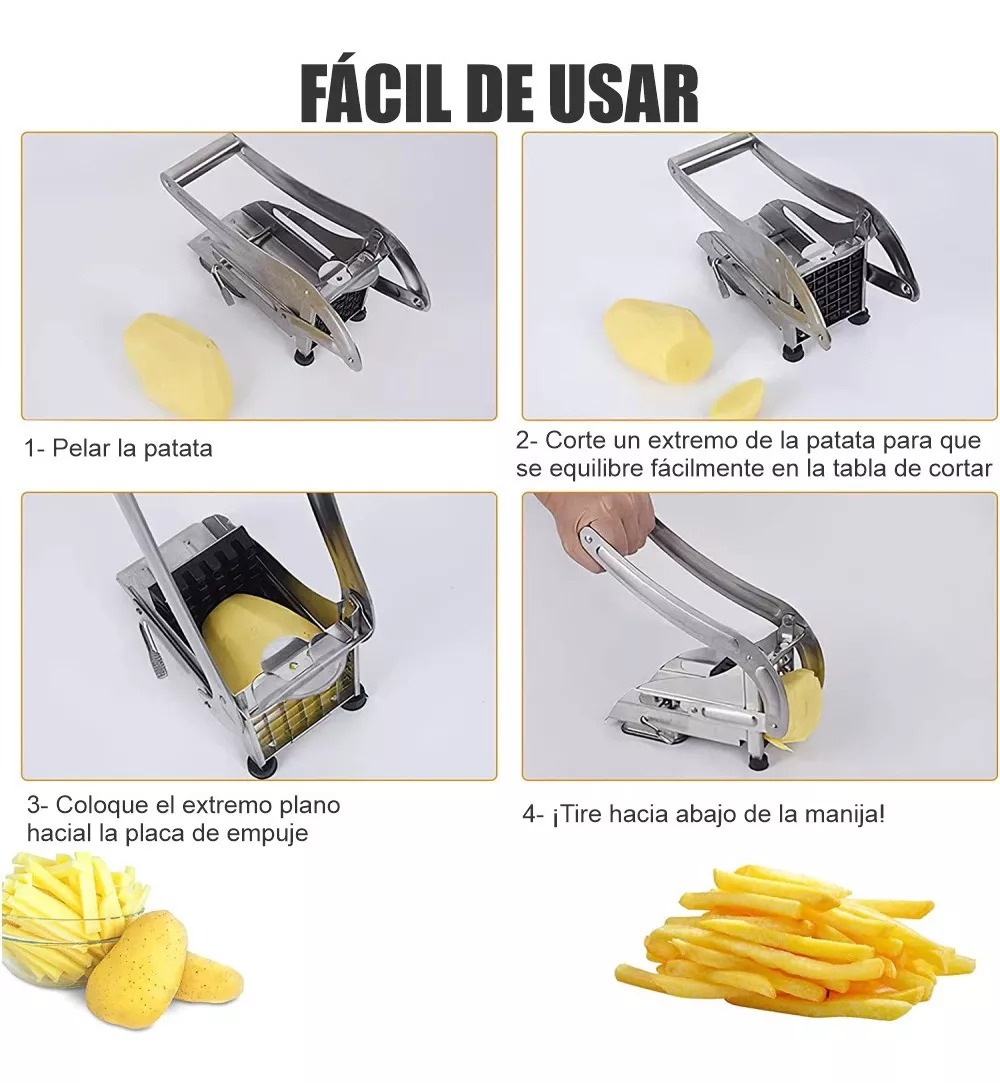 FÁCIL DE USAR

1- Pelar la patata

2- Corte un extremo de la patata para que se equilibre fácilmente en la tabla de cortar

3- Coloque el extremo plano hacial la placa de empuje

4- ¡Tire hacia abajo de la manija!